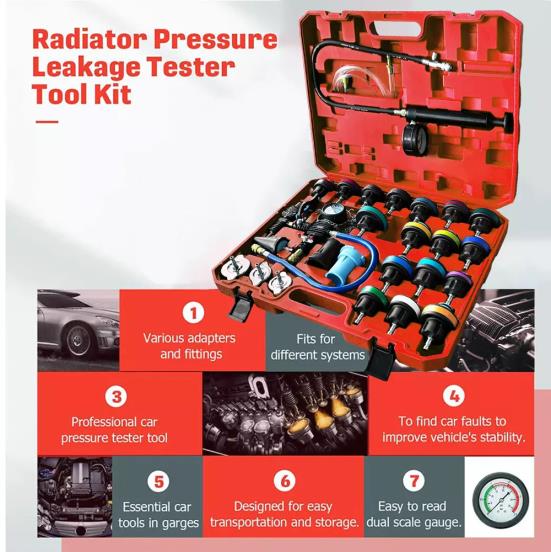 Radiator Pressure Leakage Tester Tool Kit

1
Various adapters and fittings

Fits for different systems

3
Professional car pressure tester tool

4
To find car faults to improve vehicle's stability.

5
Essential car tools in garges

6
Designed for easy transportation and storage.

7
Easy to read dual scale gauge.